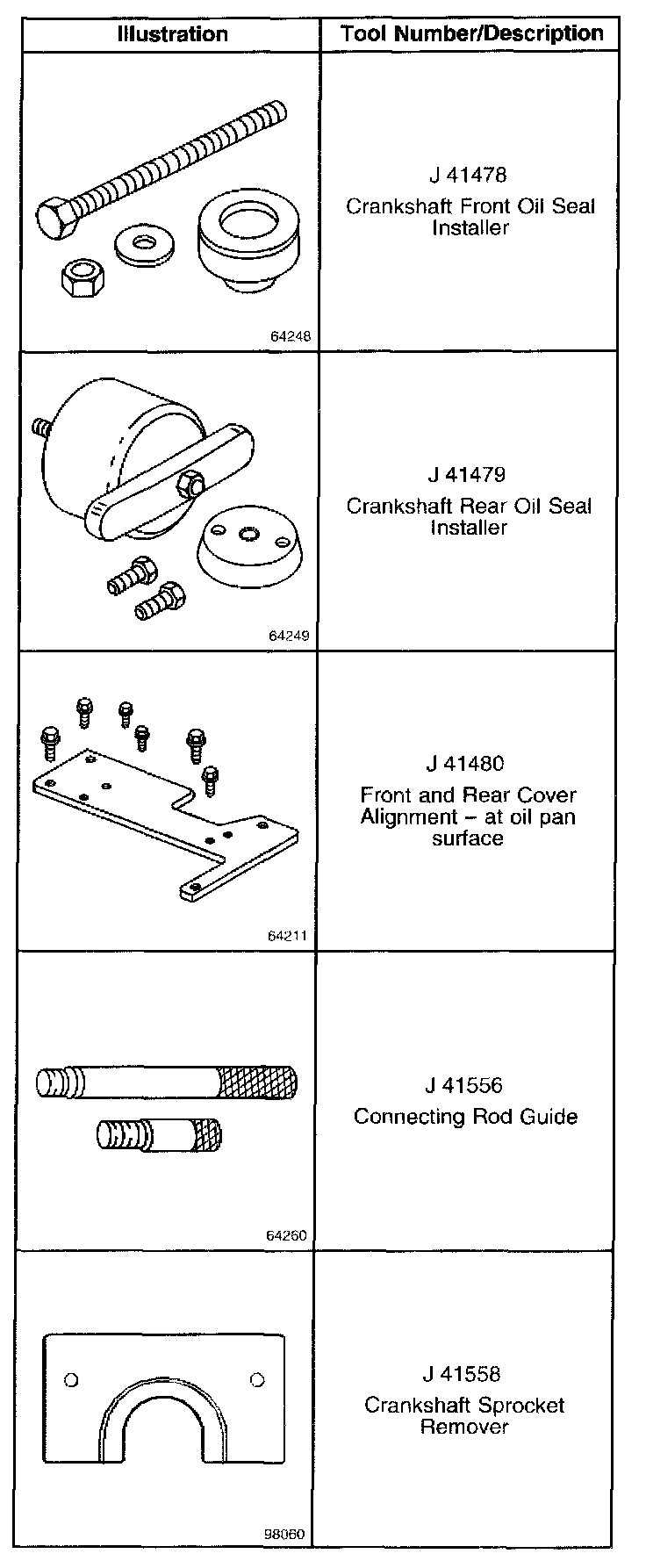 | Illustration | Tool Number/Description |
|---|---|
| 64248 | J 41478 Crankshaft Front Oil Seal Installer |
| 64249 | J 41479 Crankshaft Rear Oil Seal Installer |
| 64211 | J 41480 Front and Rear Cover Alignment – at oil pan surface |
| 64260 | J 41556 Connecting Rod Guide |
| 98060 | J 41558 Crankshaft Sprocket Remover |