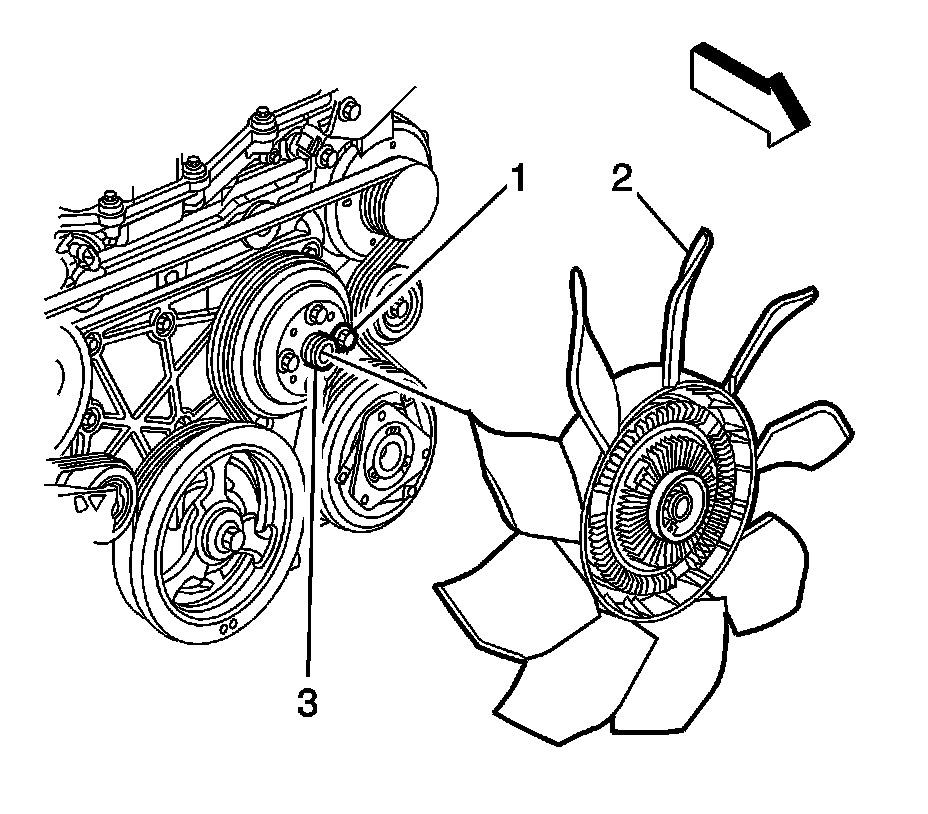 1
2
3