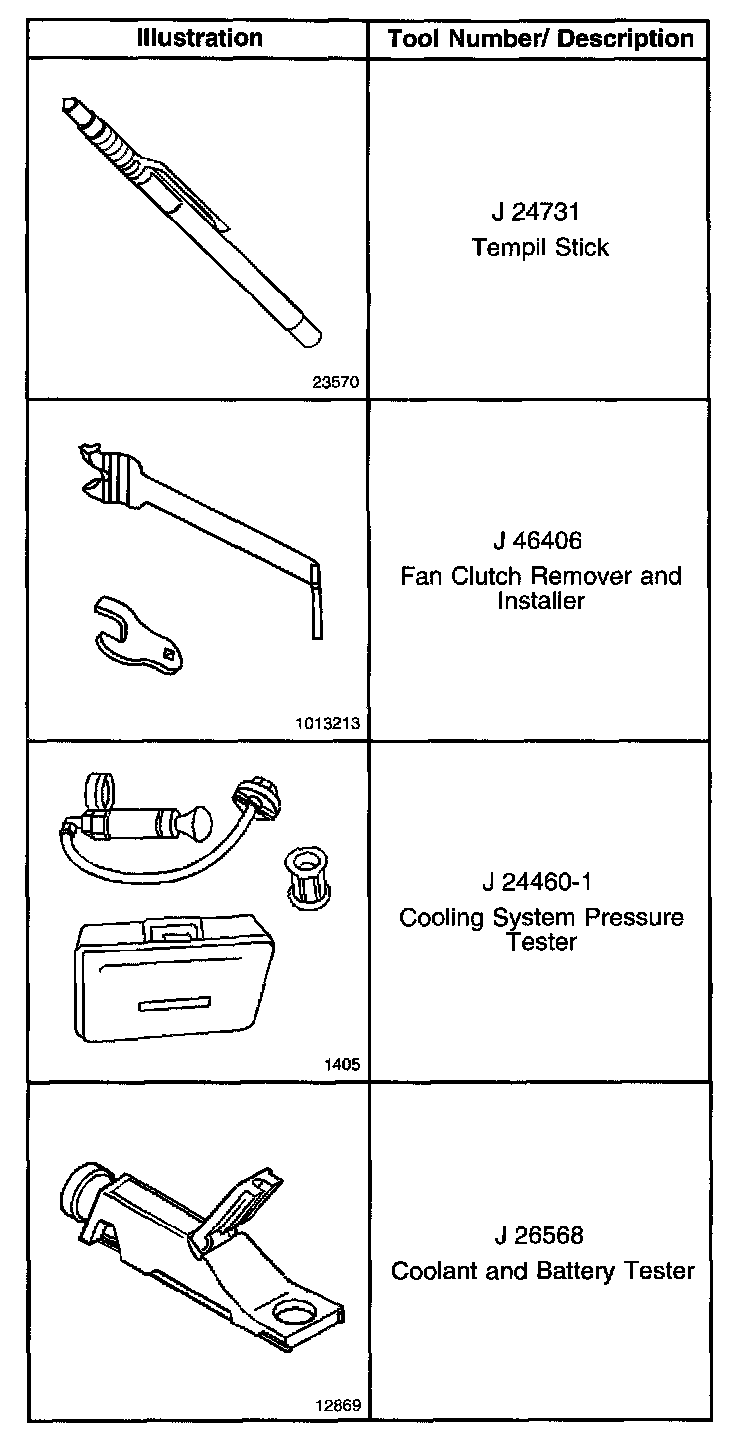 | Illustration | Tool Number/ Description |
|---|---|
| 23570 | J 24731 Tempil Stick |
| 1013213 | J 46406 Fan Clutch Remover and Installer |
| 1405 | J 24460-1 Cooling System Pressure Tester |
| 12869 | J 26568 Coolant and Battery Tester |