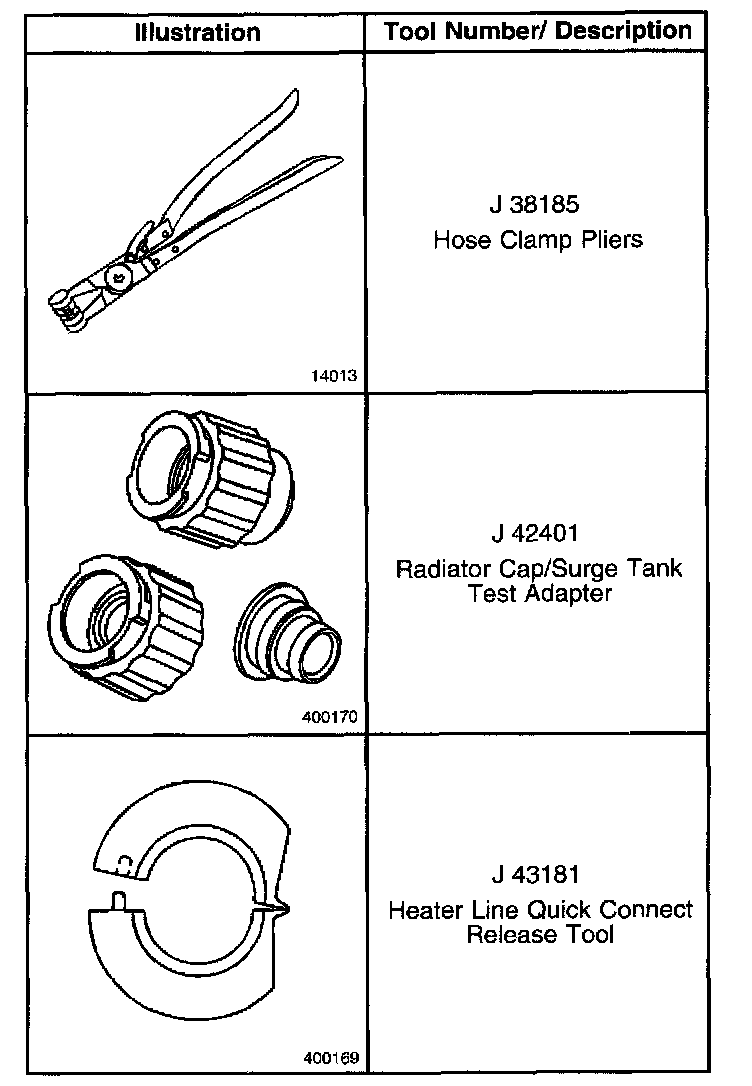 | Illustration | Tool Number/ Description |
|---|---|
| 14013 | J 38185 Hose Clamp Pliers |
| 400170 | J 42401 Radiator Cap/Surge Tank Test Adapter |
| 400169 | J 43181 Heater Line Quick Connect Release Tool |