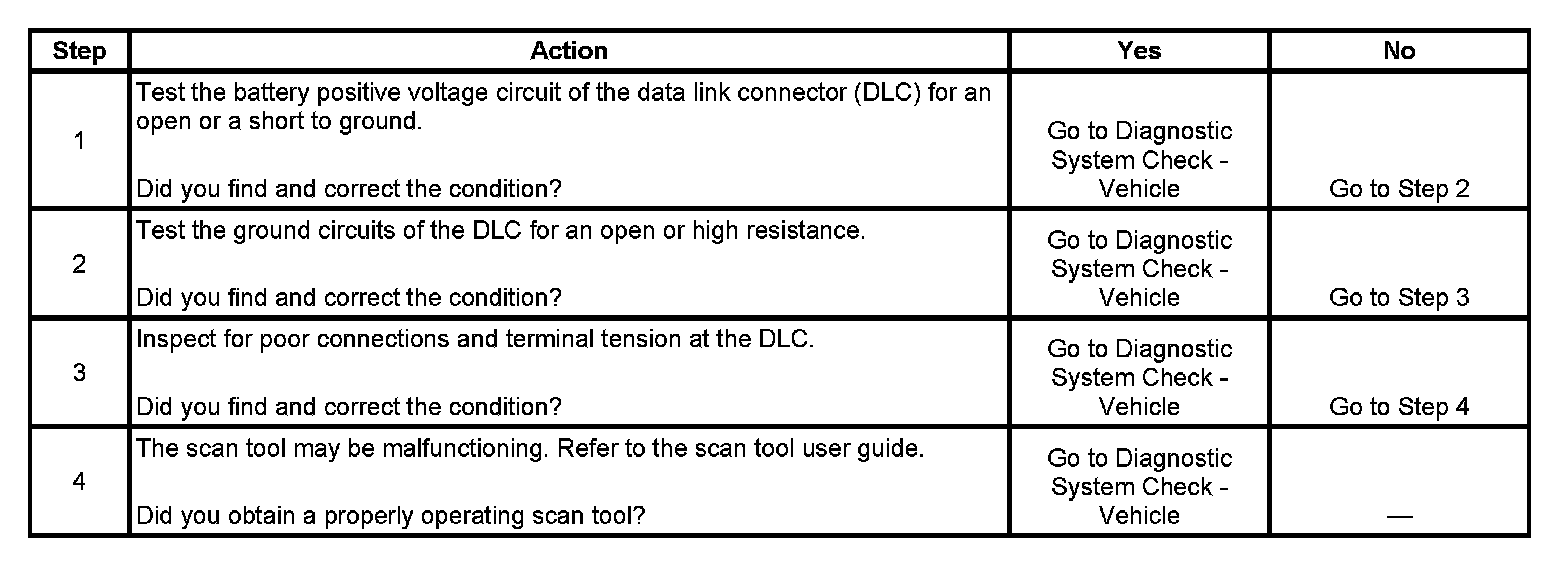 | Step | Action | Yes | No |
|---|---|---|---|
| 1 | Test the battery positive voltage circuit of the data link connector (DLC) for an open or a short to ground. Did you find and correct the condition? | Go to Diagnostic System Check - Vehicle | Go to Step 2 |
| 2 | Test the ground circuits of the DLC for an open or high resistance. Did you find and correct the condition? | Go to Diagnostic System Check - Vehicle | Go to Step 3 |
| 3 | Inspect for poor connections and terminal tension at the DLC. Did you find and correct the condition? | Go to Diagnostic System Check - Vehicle | Go to Step 4 |
| 4 | The scan tool may be malfunctioning. Refer to the scan tool user guide. Did you obtain a properly operating scan tool? | Go to Diagnostic System Check - Vehicle | — |