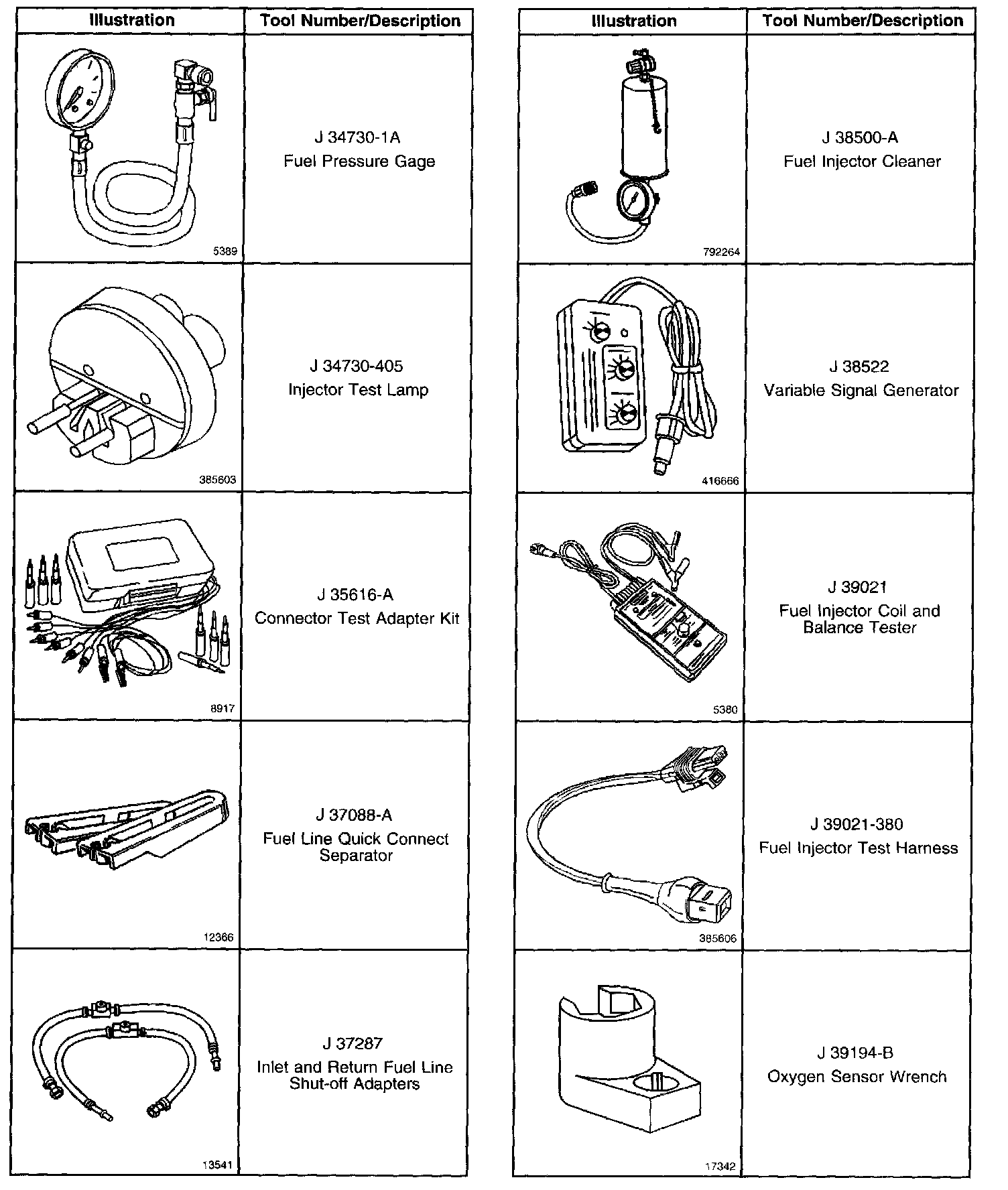 | Illustration | Tool Number/Description |
|---|---|
| 5389 | J 34730-1A Fuel Pressure Gage |
| 385603 | J 34730-405 Injector Test Lamp |
| 8917 | J 35616-A Connector Test Adapter Kit |
| 12366 | J 37088-A Fuel Line Quick Connect Separator |
| 13541 | J 37287 Inlet and Return Fuel Line Shut-off Adapters |

| Illustration | Tool Number/Description |
|---|---|
| 792264 | J 38500-A Fuel Injector Cleaner |
| 416666 | J 38522 Variable Signal Generator |
| 5380 | J 39021 Fuel Injector Coil and Balance Tester |
| 385606 | J 39021-380 Fuel Injector Test Harness |
| 17342 | J 39194-B Oxygen Sensor Wrench |