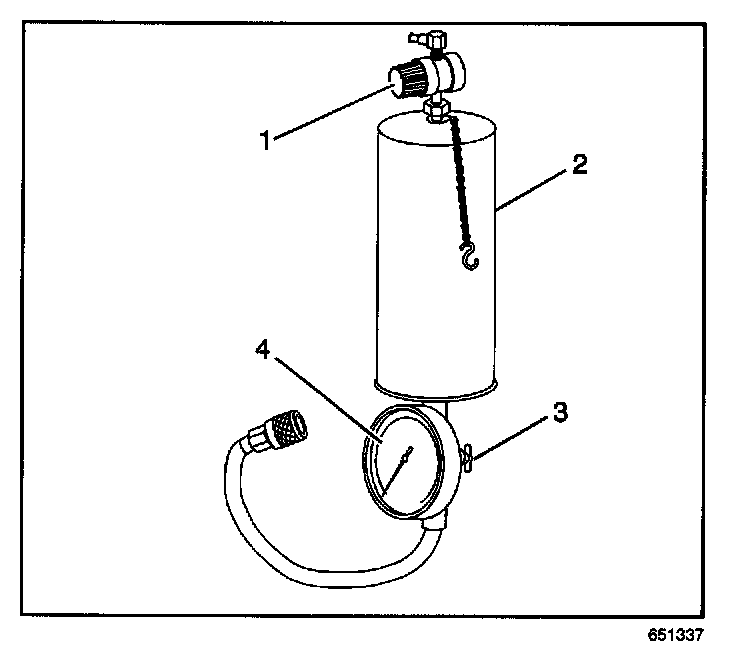 1
2
4
3
651337