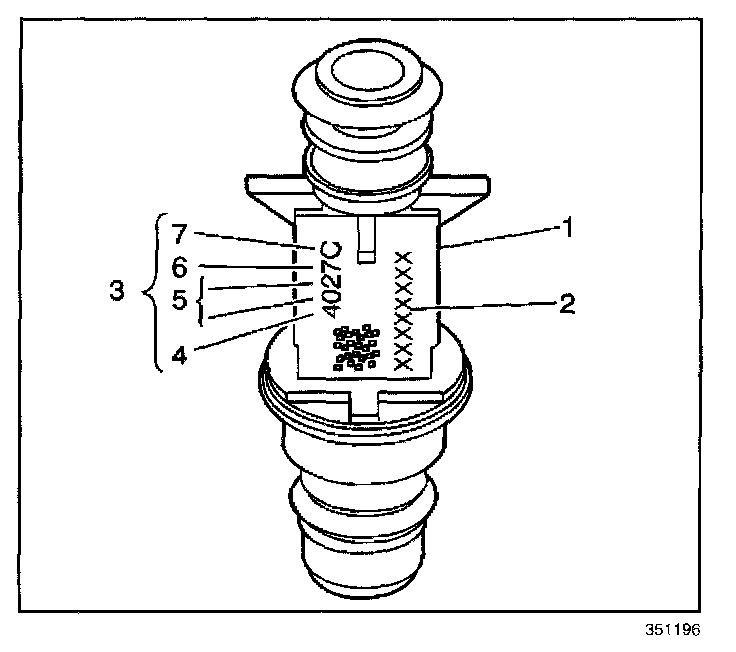 7
6
3
5
4
4027C
XXXXXXXX
1
2
351196