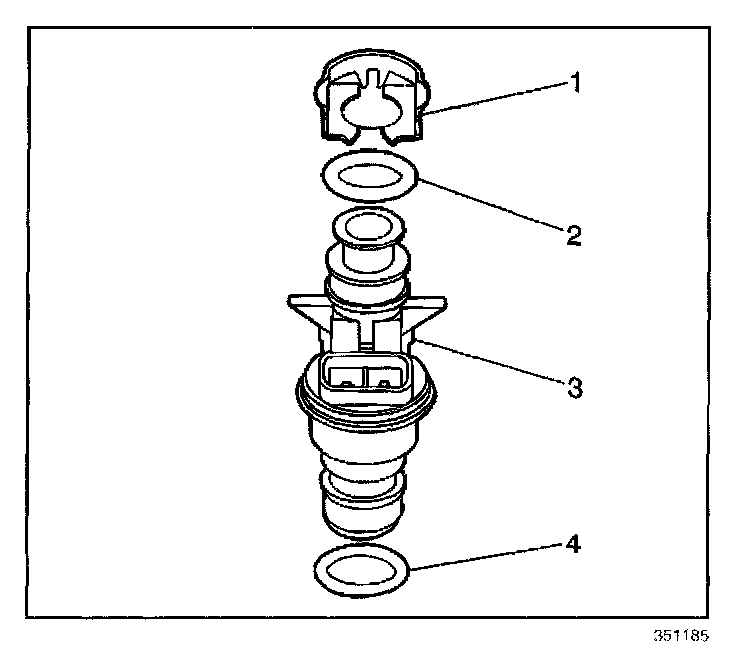 1
2
3
4
351185