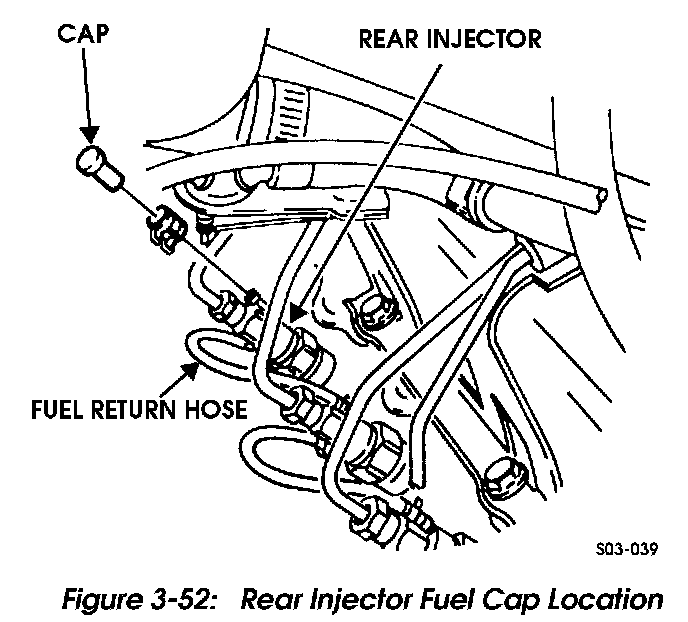 CAP

REAR INJECTOR

FUEL RETURN HOSE

S03-039

Figure 3-52: Rear Injector Fuel Cap Location