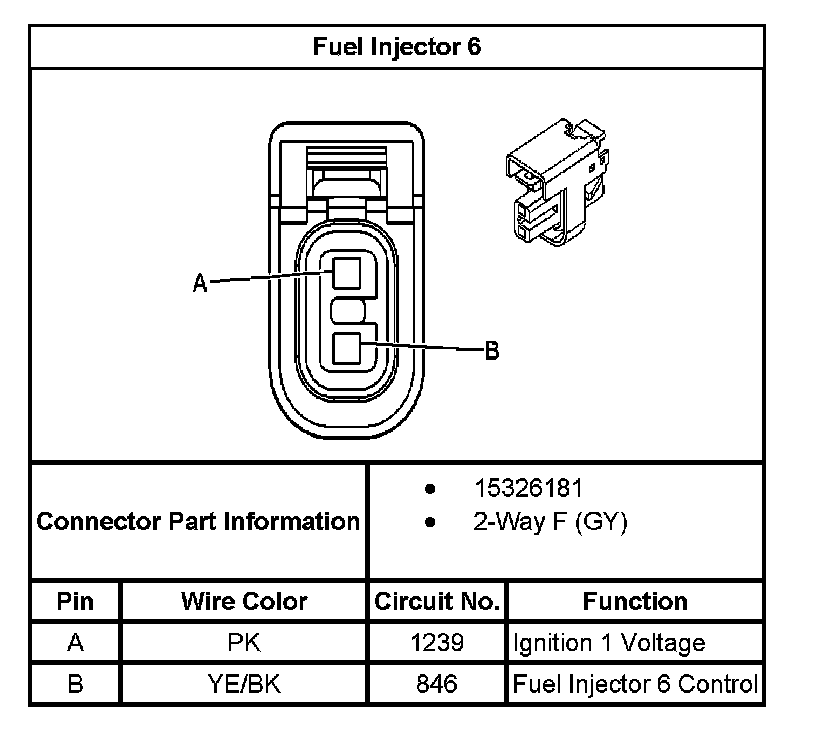 Fuel Injector 6

A

B

Connector Part Information

- 15326181
- 2-Way F (GY)

| Pin | Wire Color | Circuit No. | Function |
|---|---|---|---|
| A | PK | 1239 | Ignition 1 Voltage |
| B | YE/BK | 846 | Fuel Injector 6 Control |