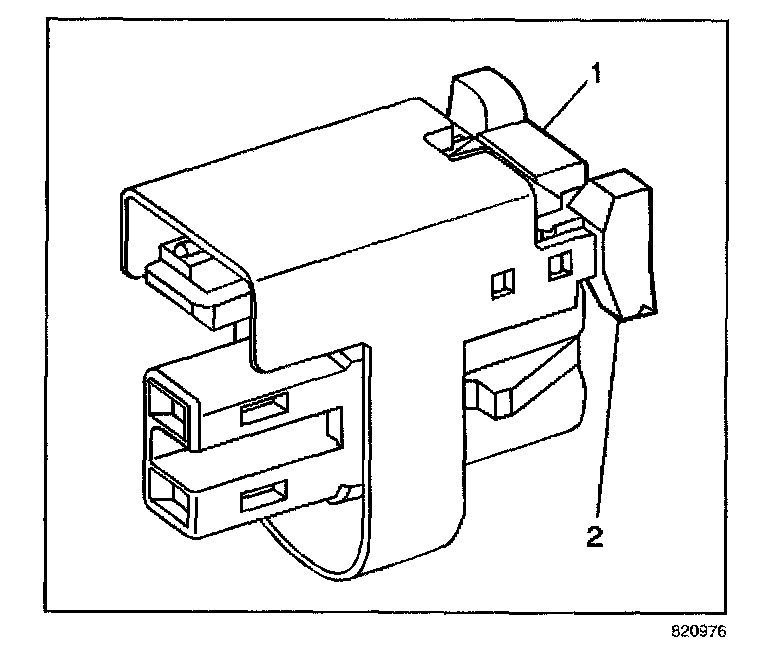 1

2

820976