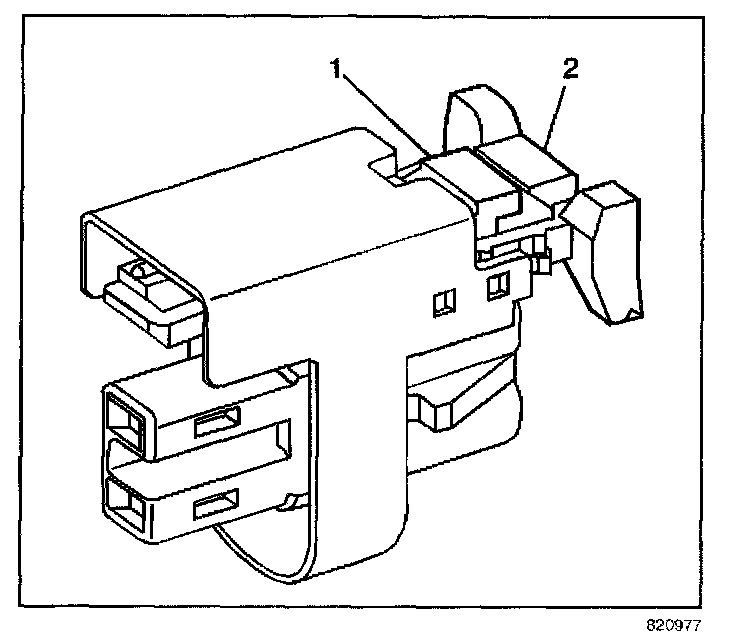 1
2
820977