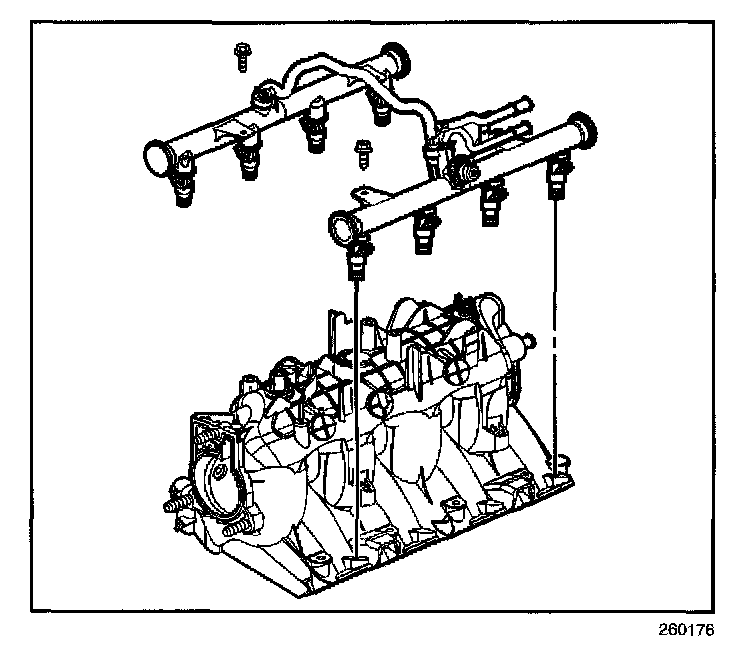 260176