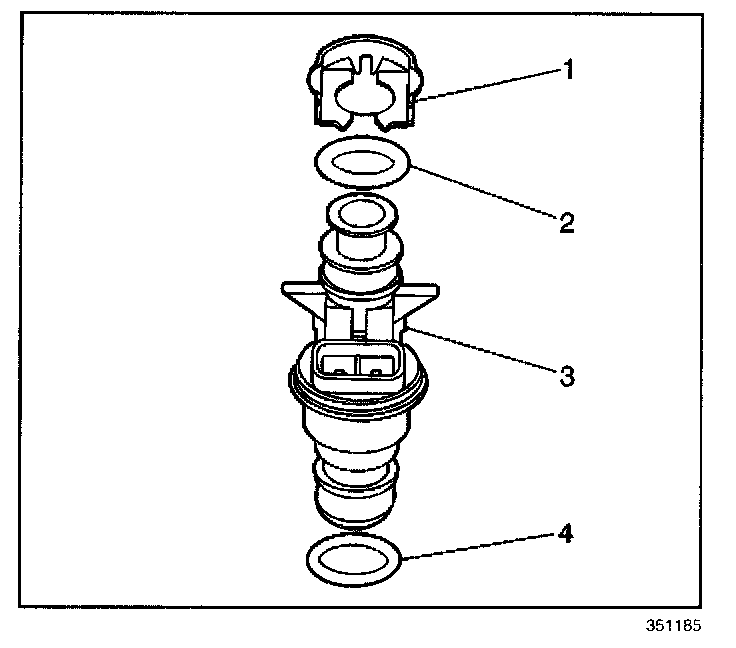 1
2
3
4
351185