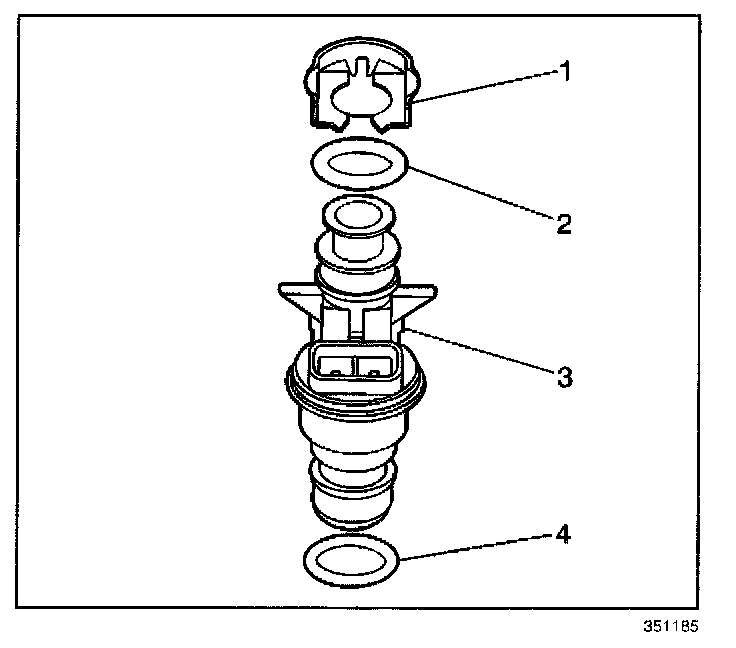 1
2
3
4
351185