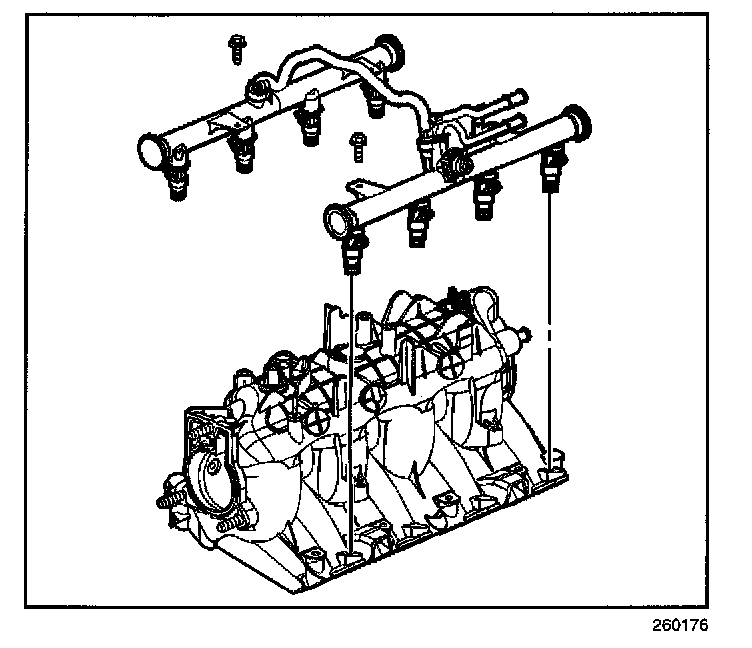 260176