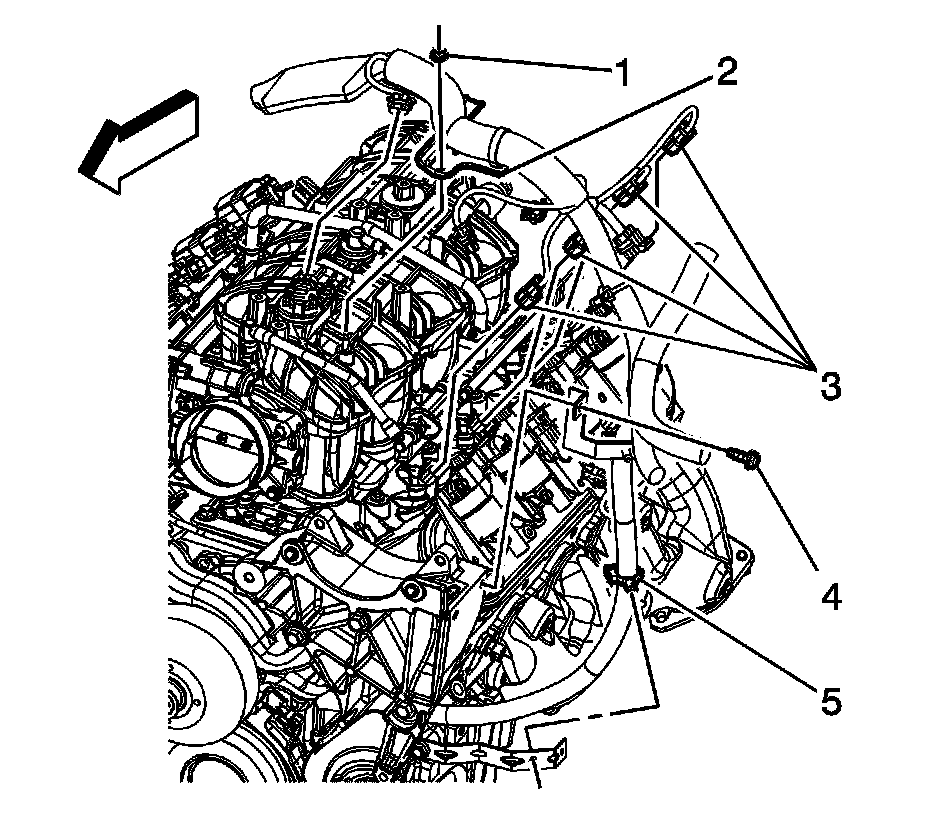 1
2
3
4
5