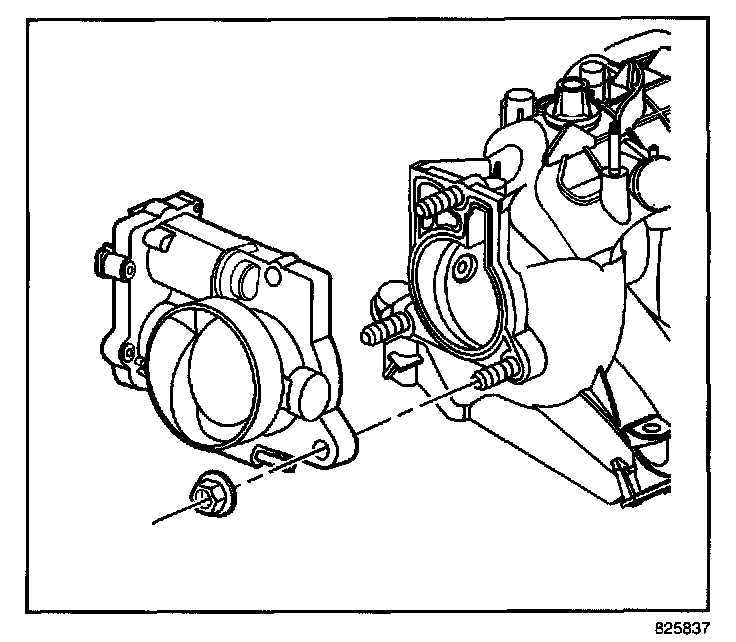 825837