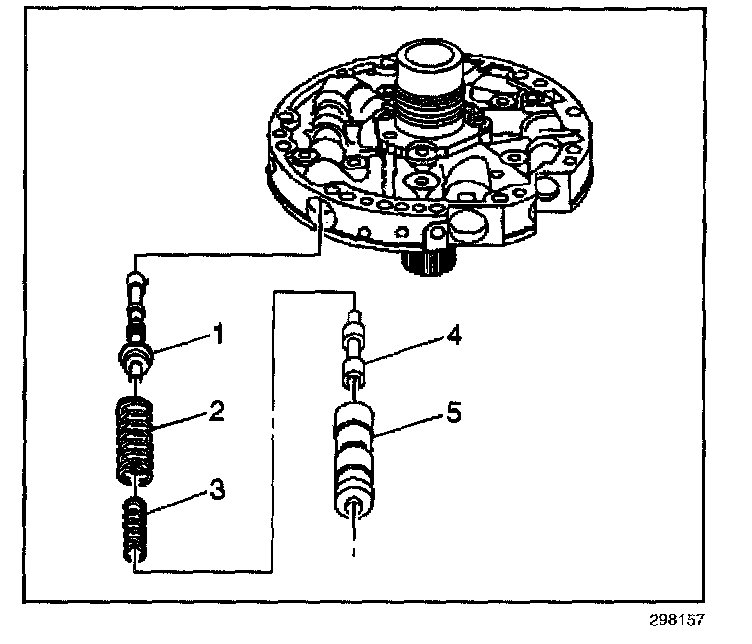 1
2
3
4
5
298157