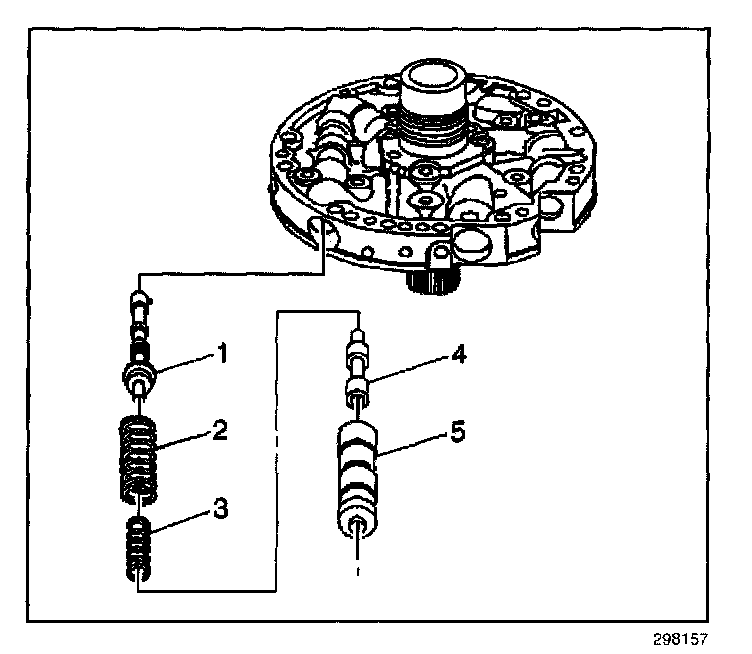 1
2
3
4
5
298157