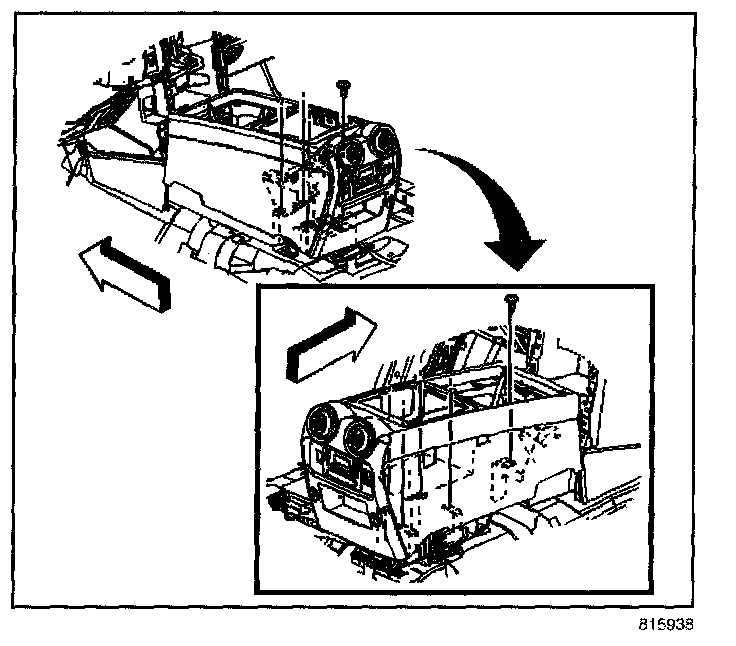 815938