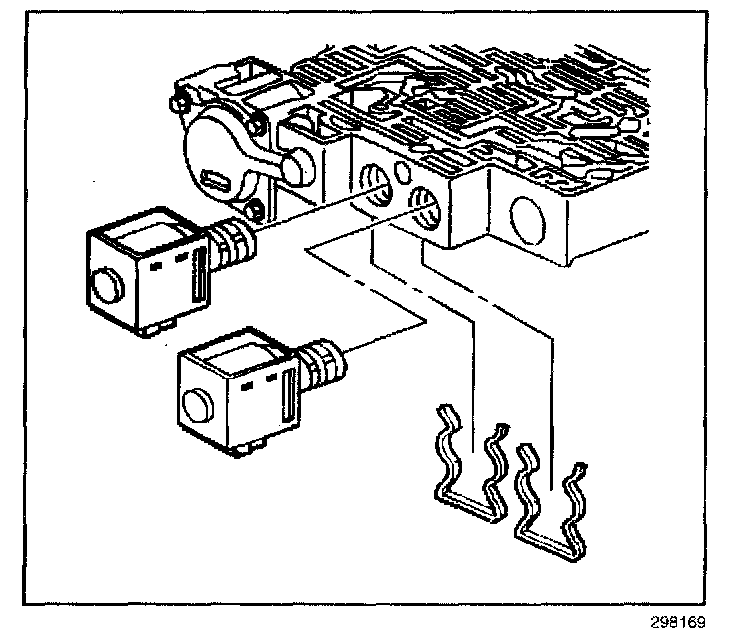 298169