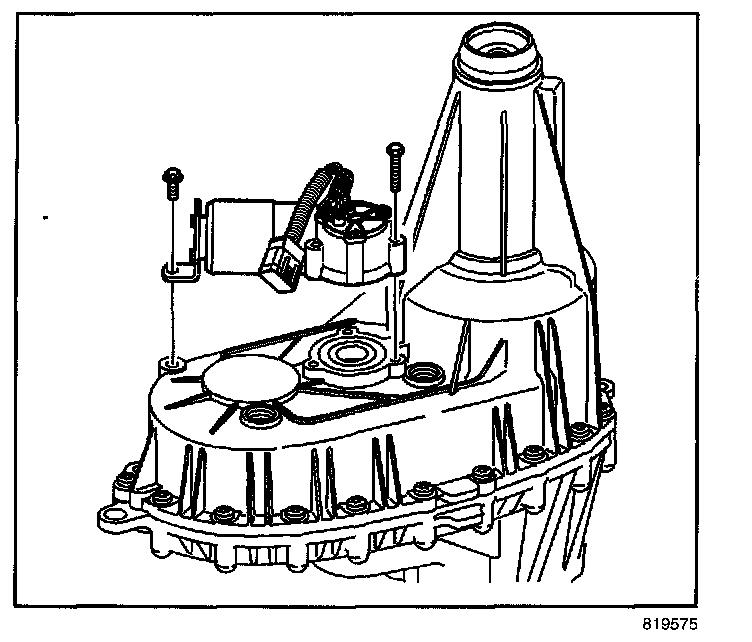 819575