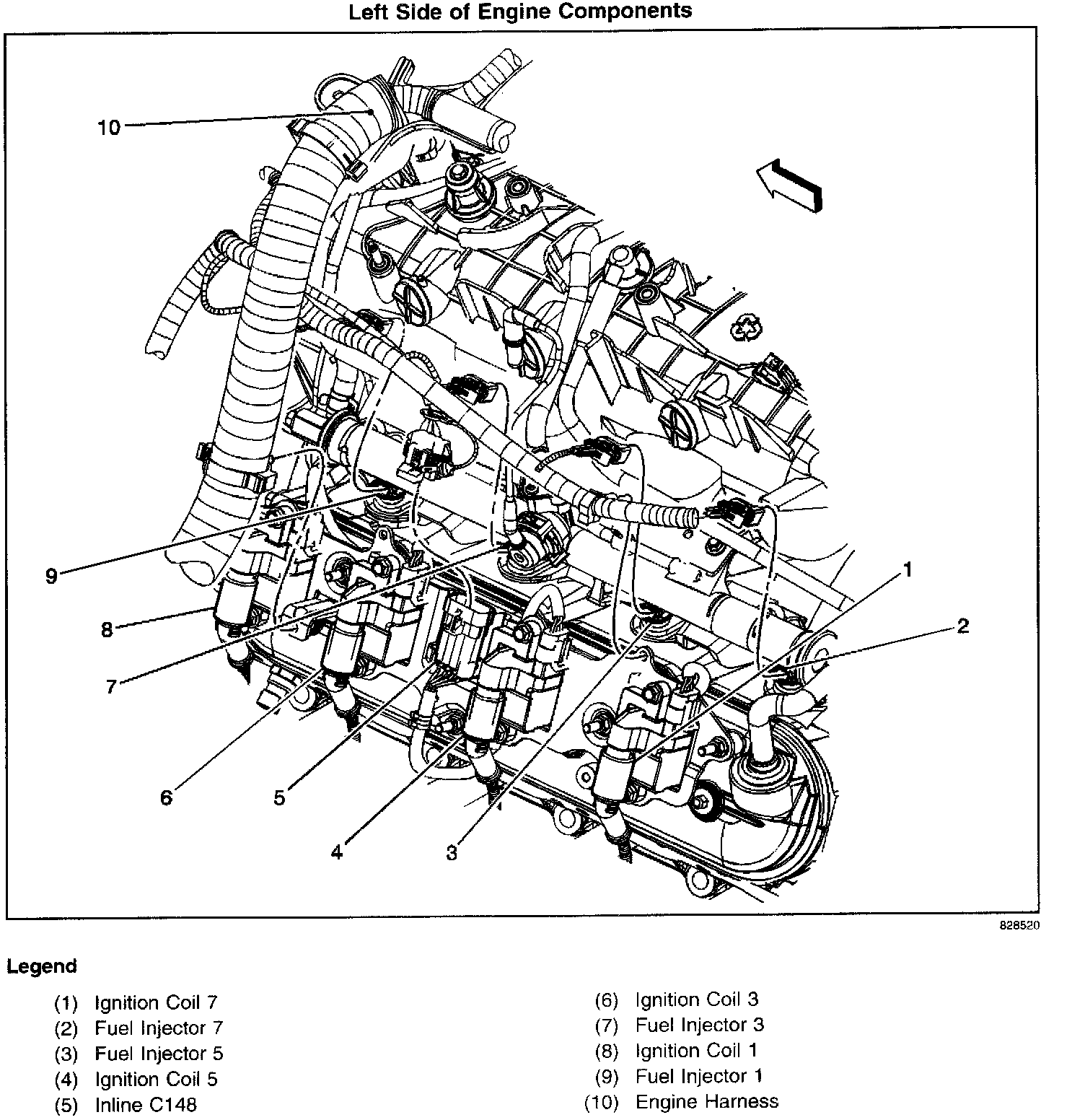 Left Side of Engine Components

10

9

8

7

6

5

4

3

1

2

828520

Legend

(1) Ignition Coil 7
(2) Fuel Injector 7
(3) Fuel Injector 5
(4) Ignition Coil 5
(5) Inline C148

(6) Ignition Coil 3
(7) Fuel Injector 3
(8) Ignition Coil 1
(9) Fuel Injector 1
(10) Engine Harness