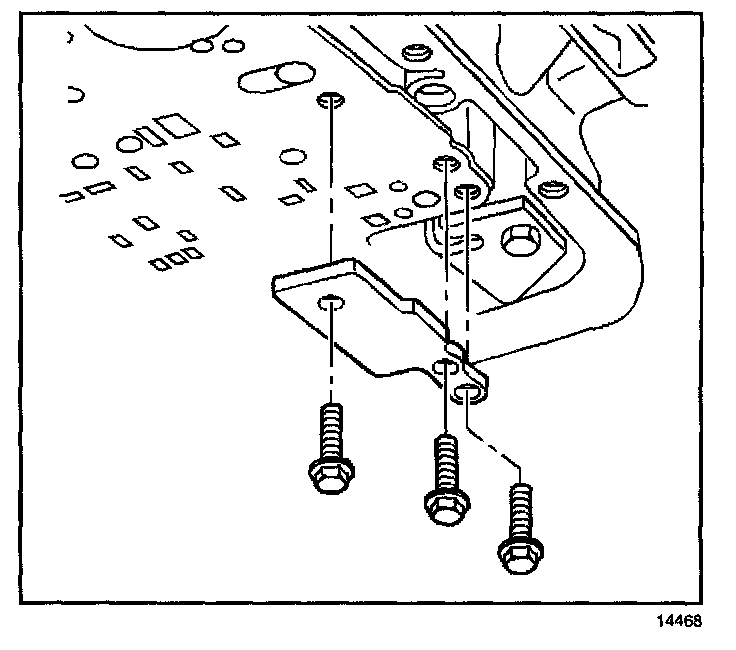 14468