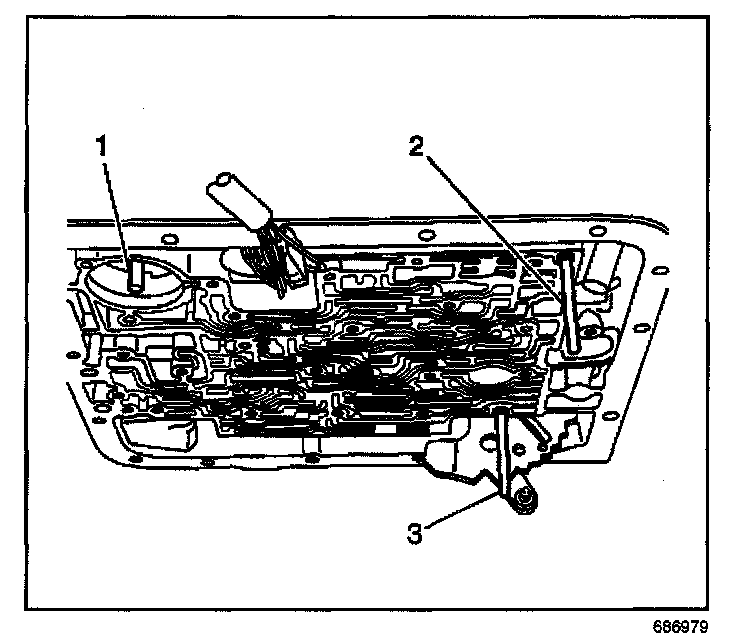 1
2
3
686979