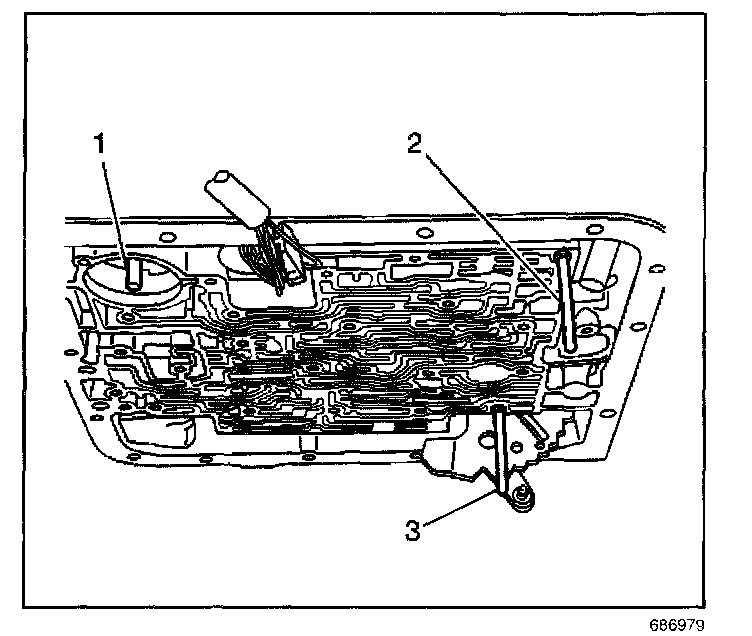 1

2

3

686979