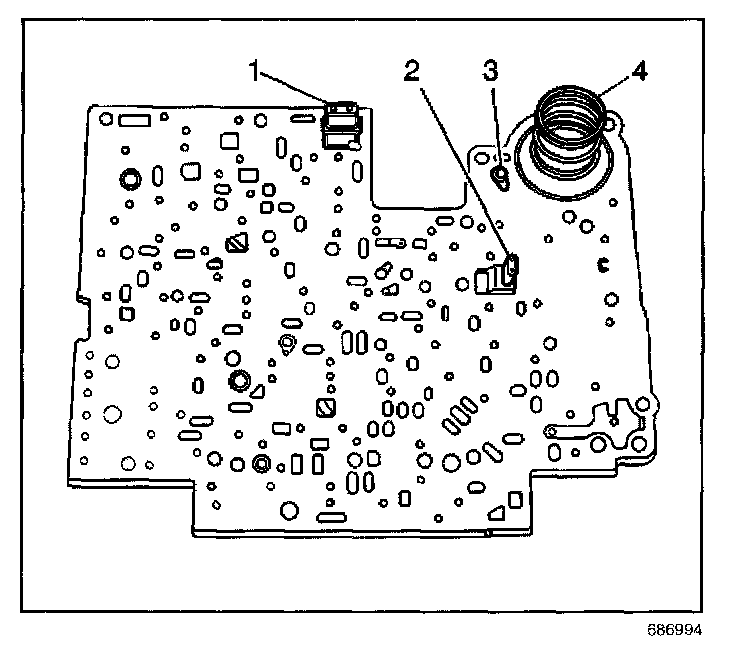 1
2
3
4
686994