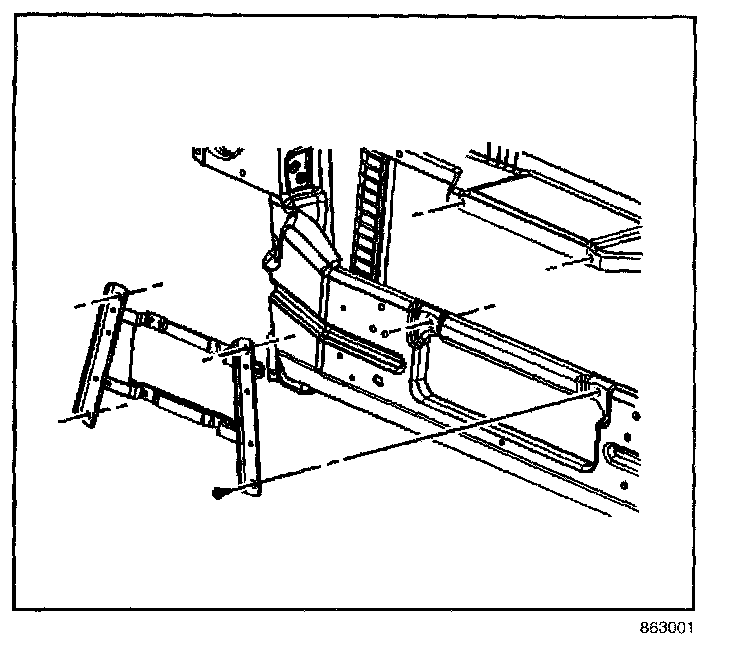 863001