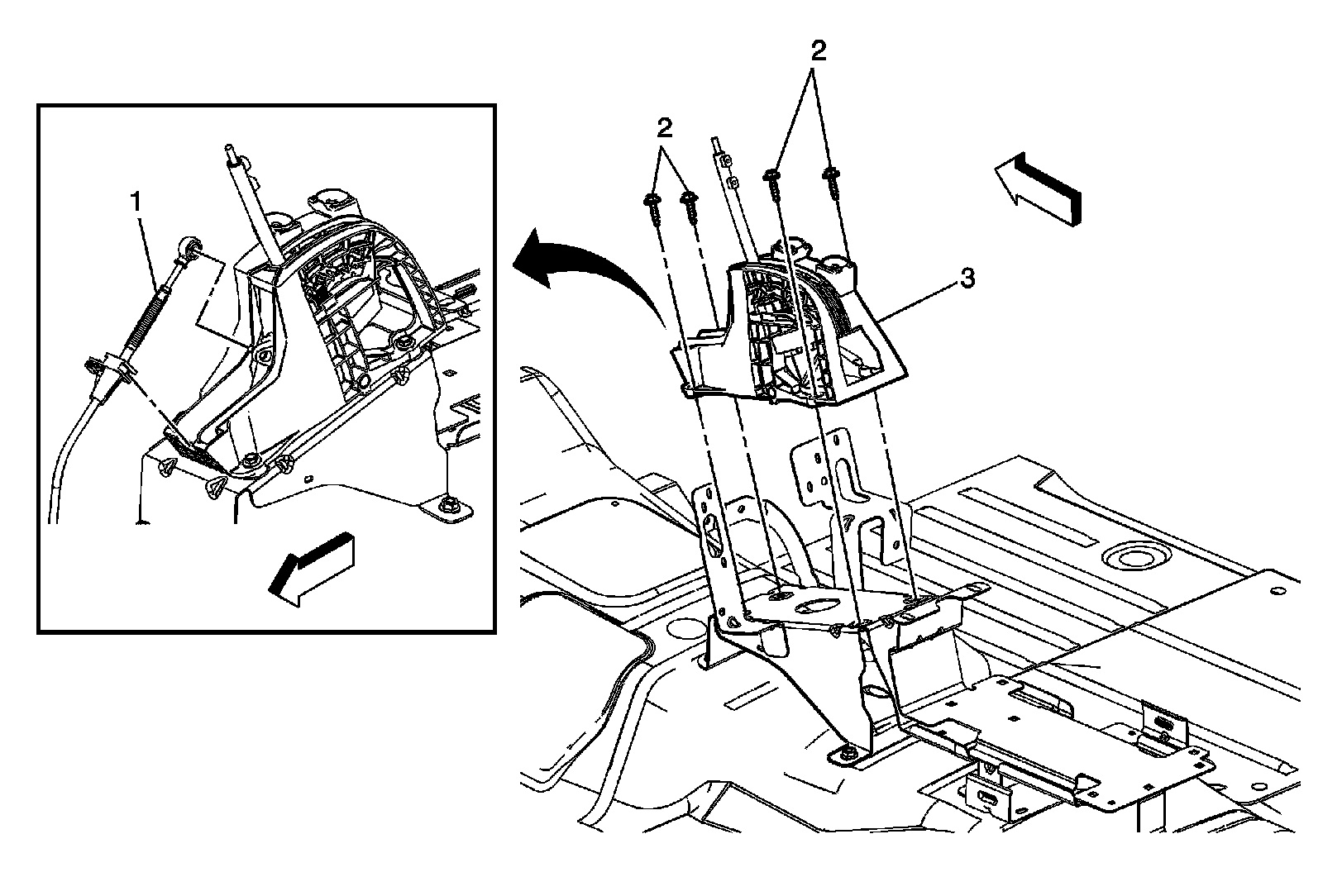 1

2

2

3