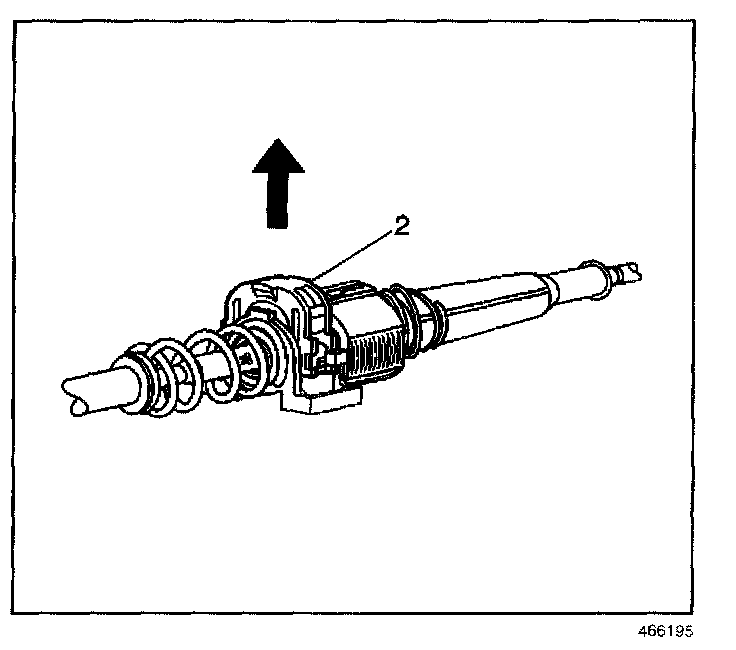 2

466195