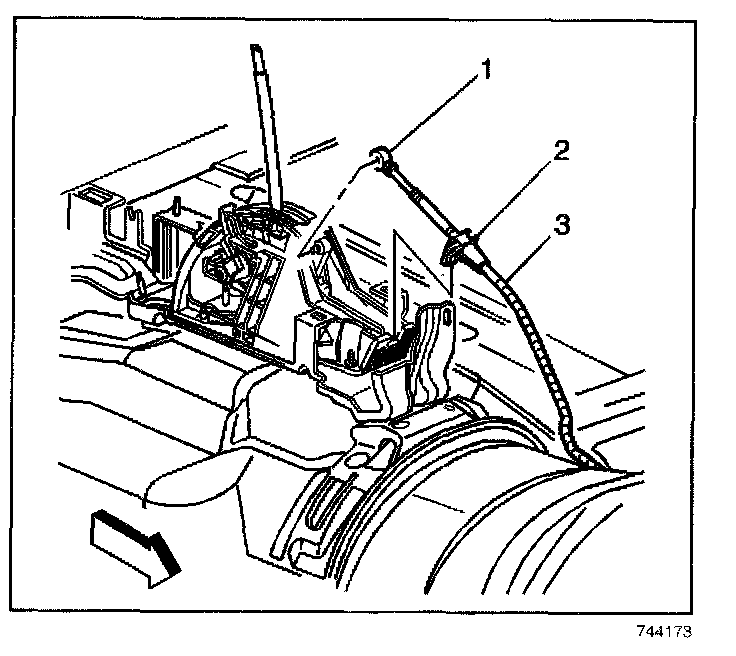 1
2
3
744173