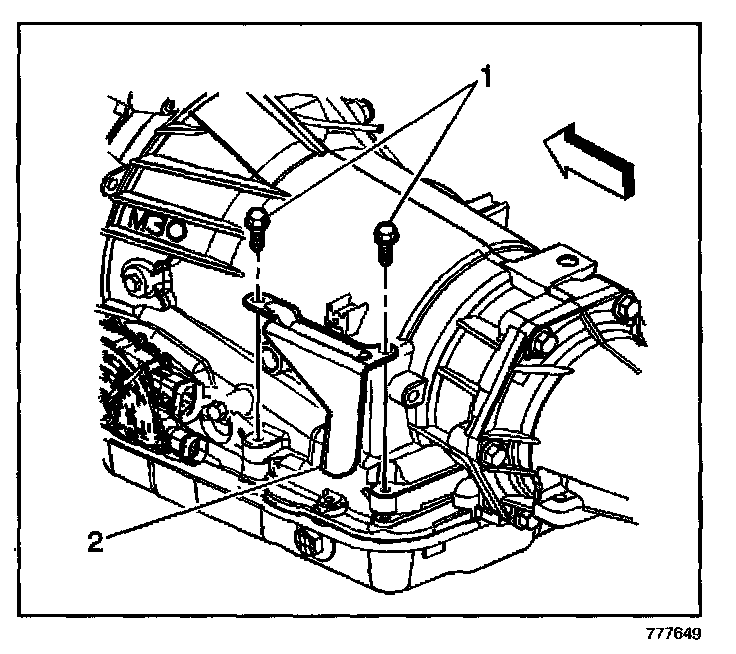 1
M30
2
777649