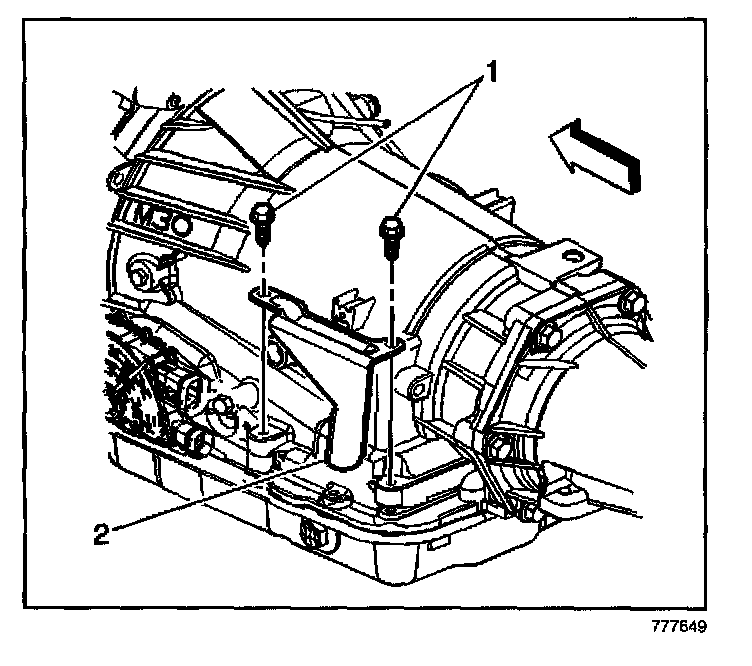 1

M30

2

777649