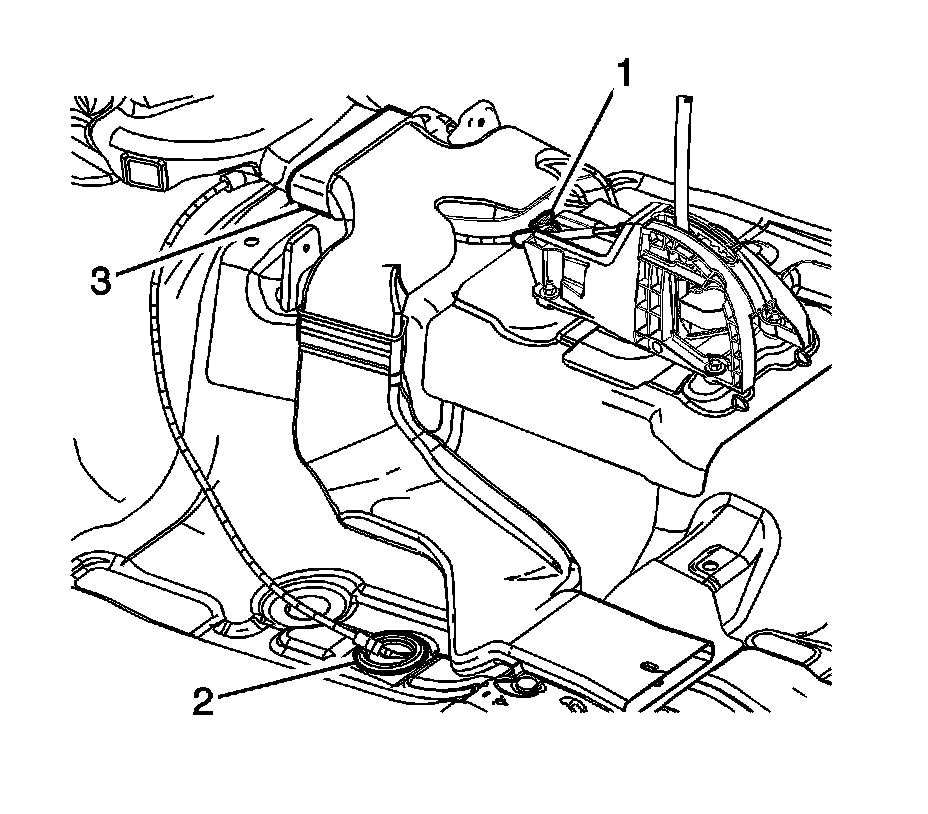 1
3
2