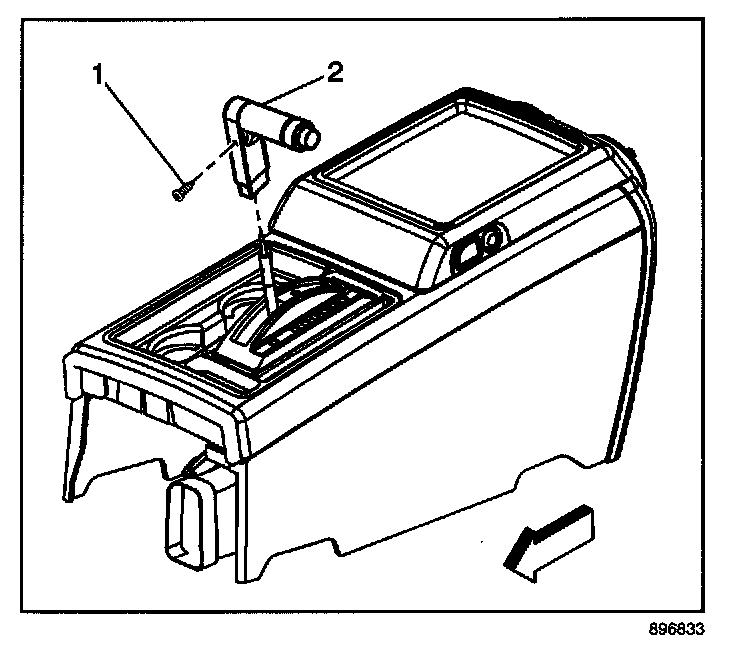 1
2
896833