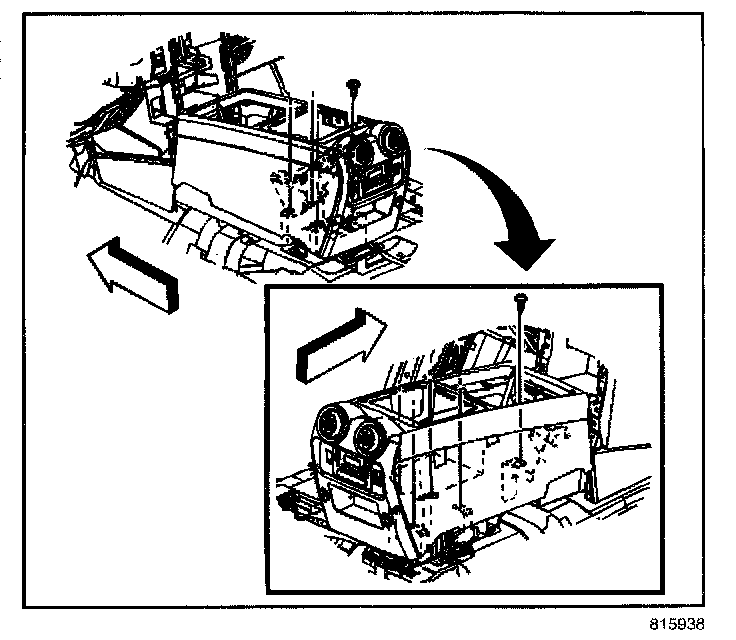 815938