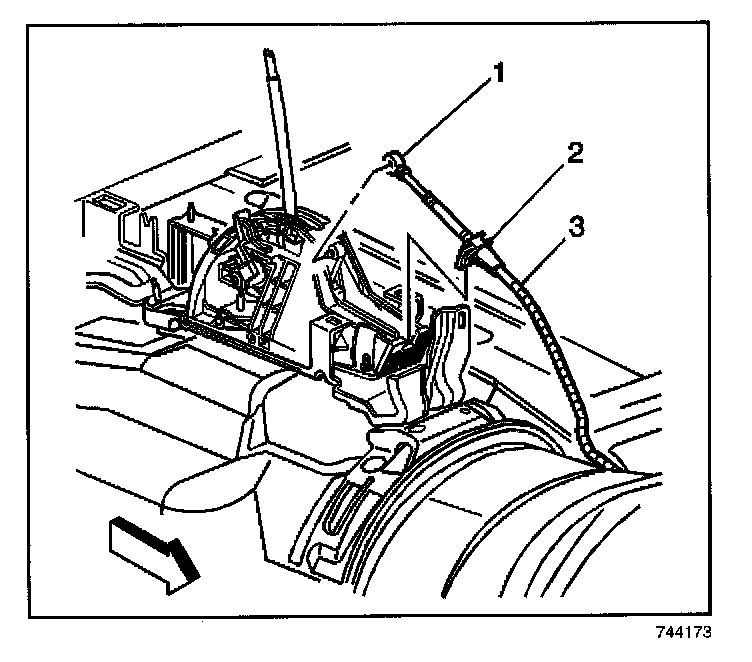 1
2
3
744173