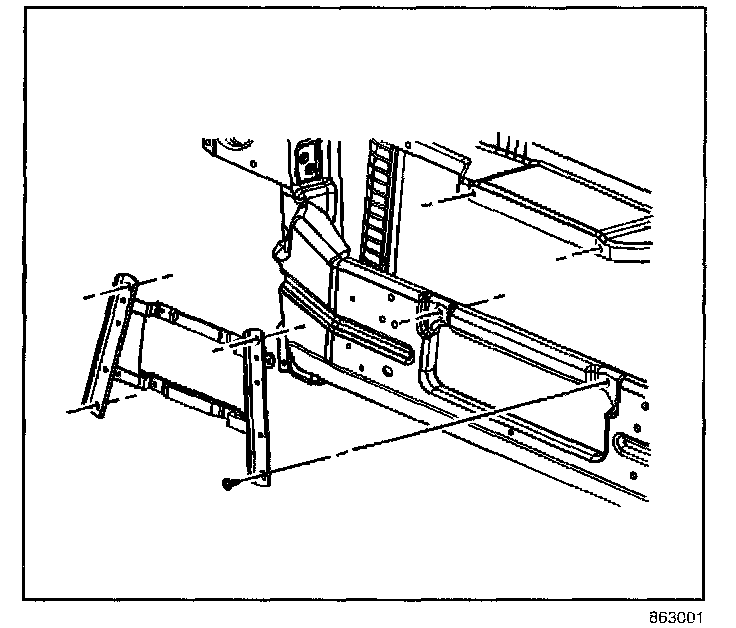 863001