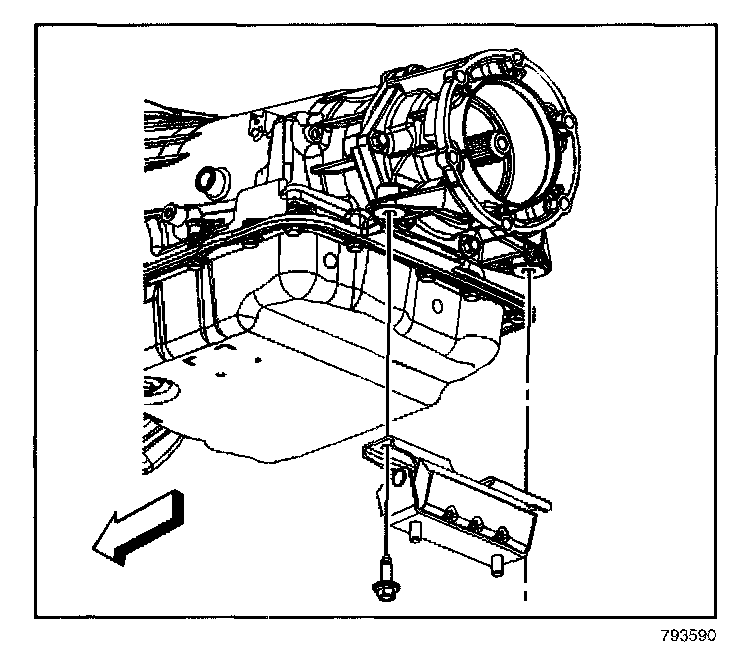 793590