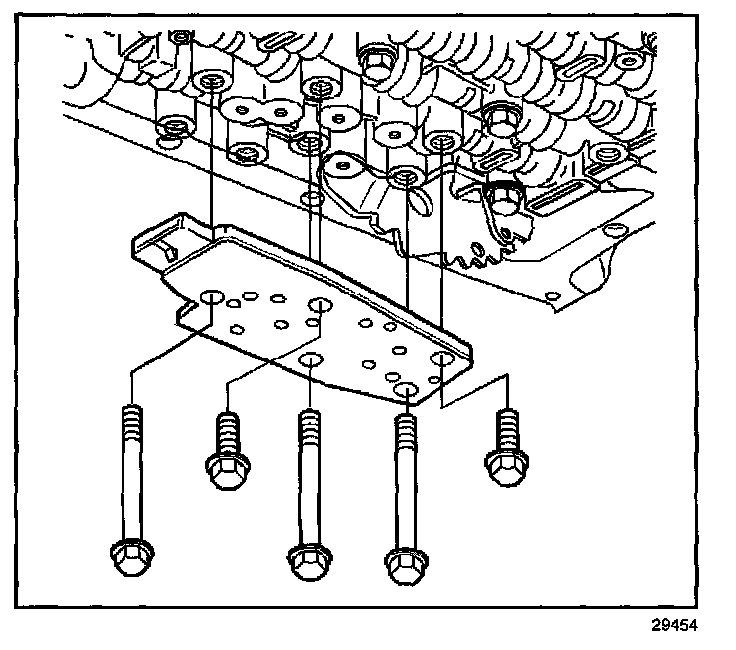 29454