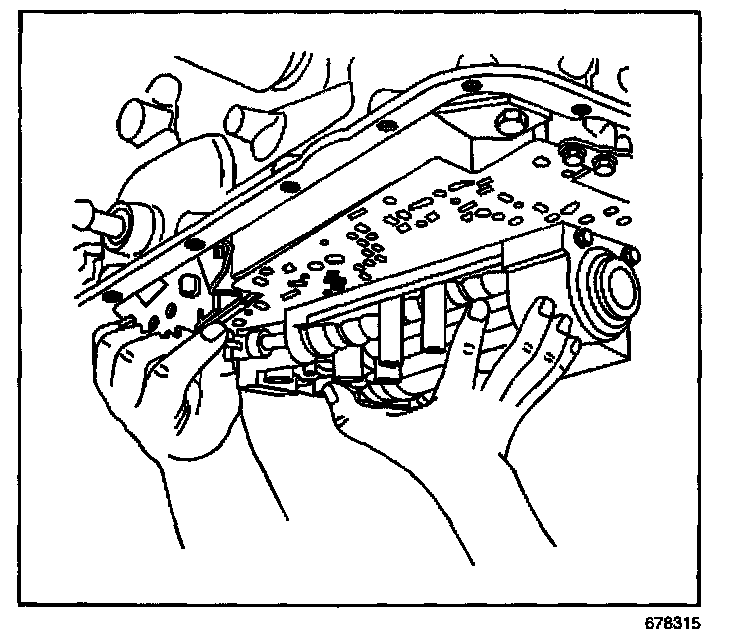 678315