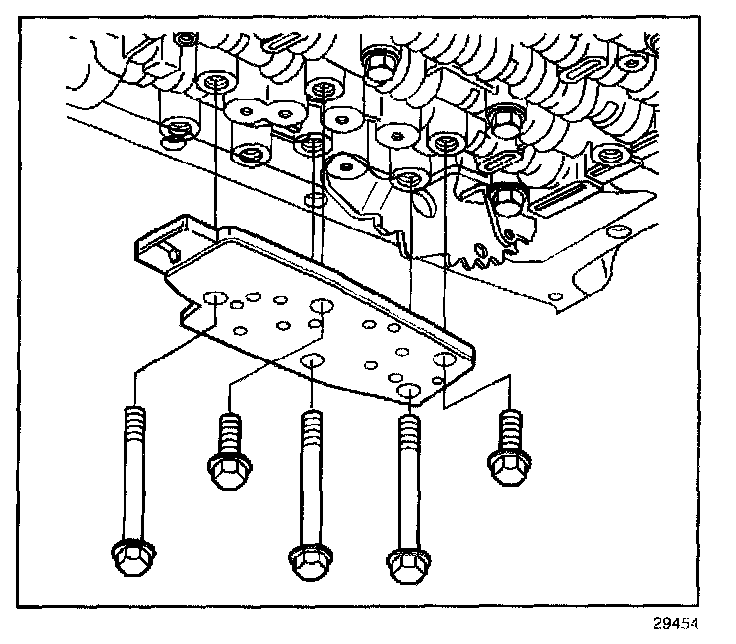 29454