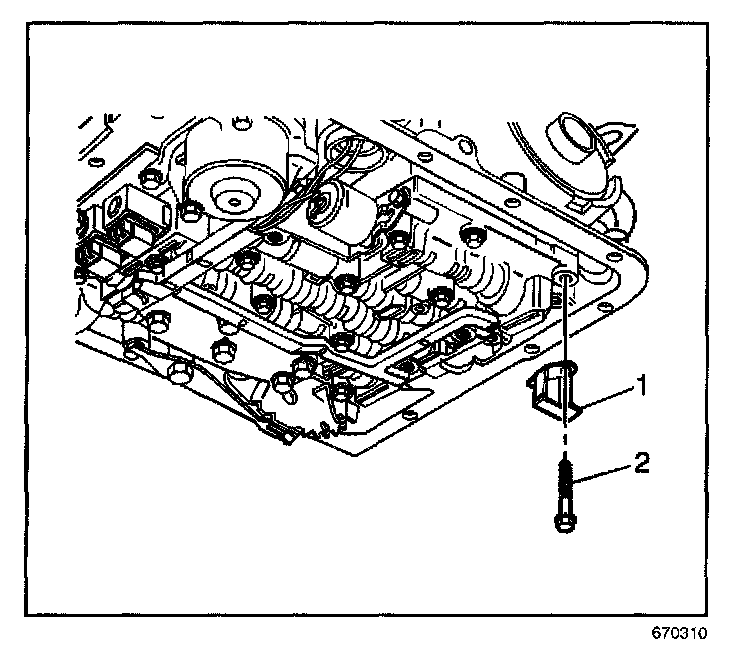 1

2

670310