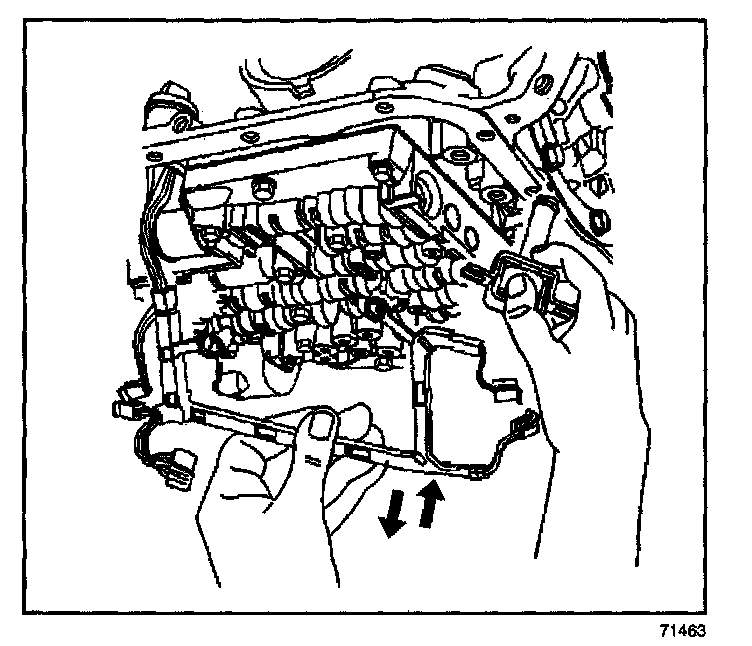 71463