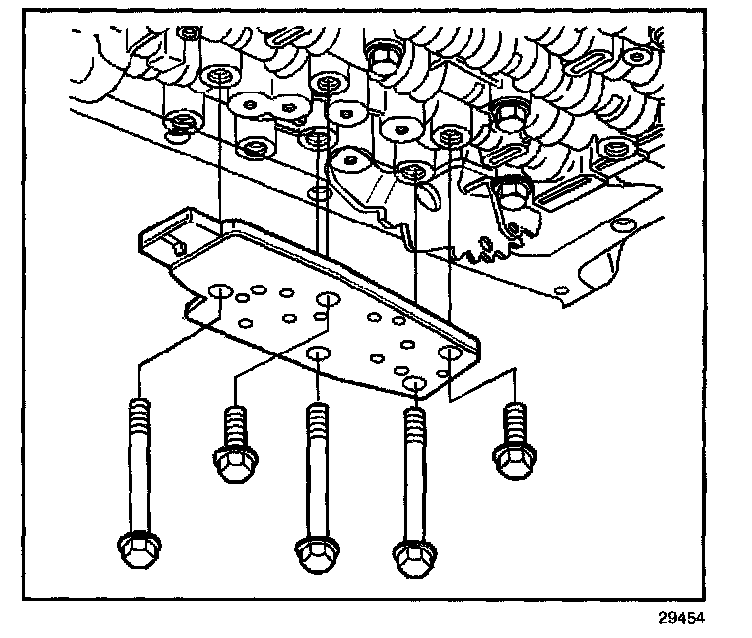 29454