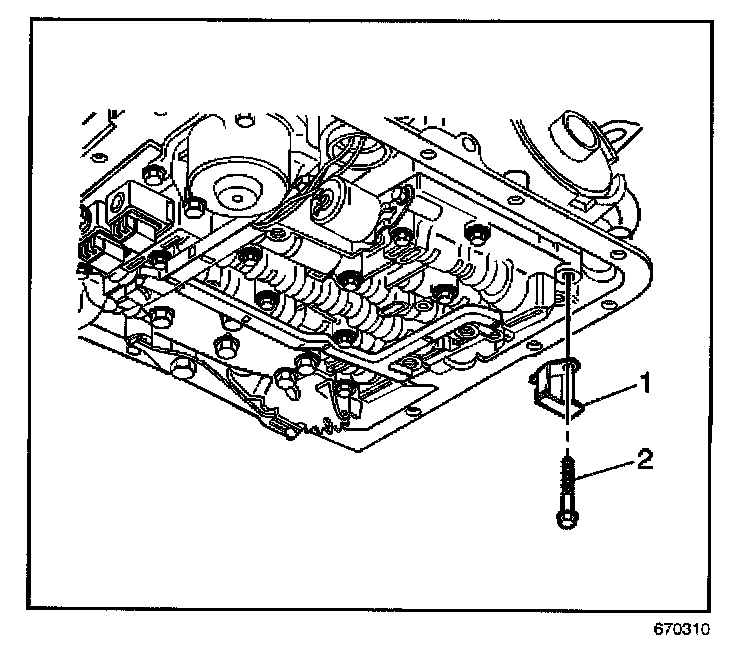 1
2
670310