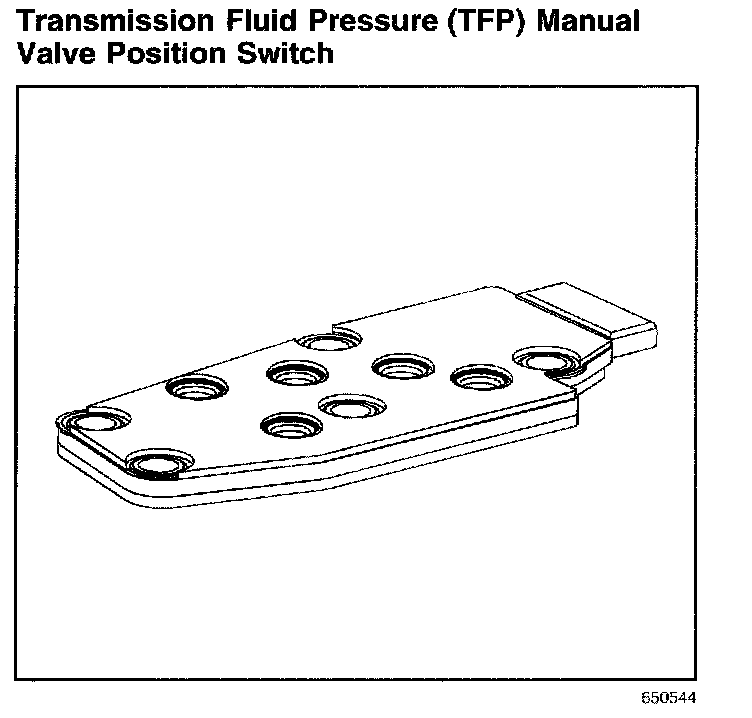 Transmission Fluid Pressure (TFP) Manual Valve Position Switch

650544