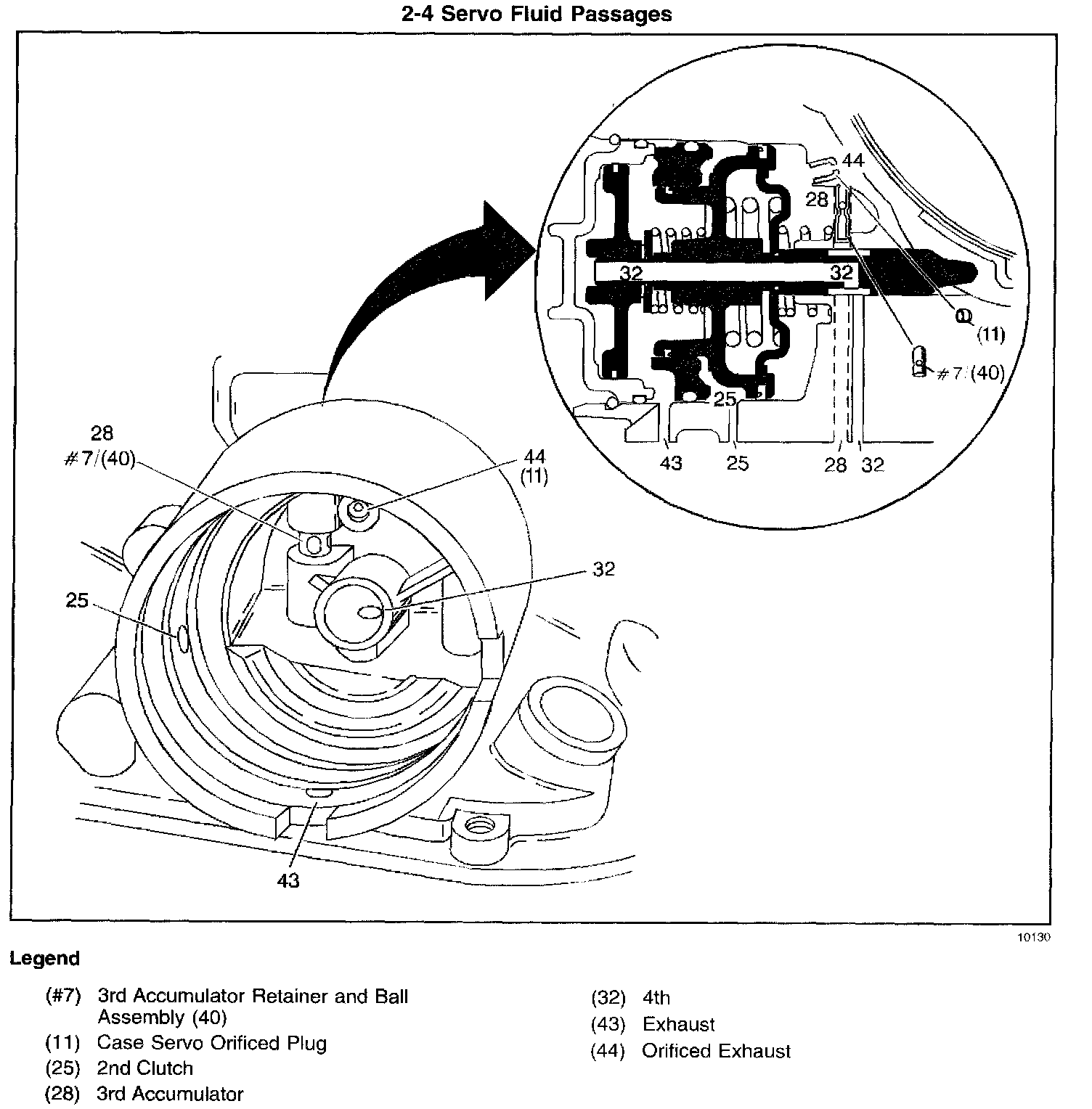 2-4 Servo Fluid Passages

44
28
32
32
(11)
#7/(40)
25
43
25
28
32

28
#7/(40)
44
(11)
32
25
43

10130

Legend

(#7) 3rd Accumulator Retainer and Ball Assembly (40)
(11) Case Servo Orificed Plug
(25) 2nd Clutch
(28) 3rd Accumulator

(32) 4th
(43) Exhaust
(44) Orificed Exhaust